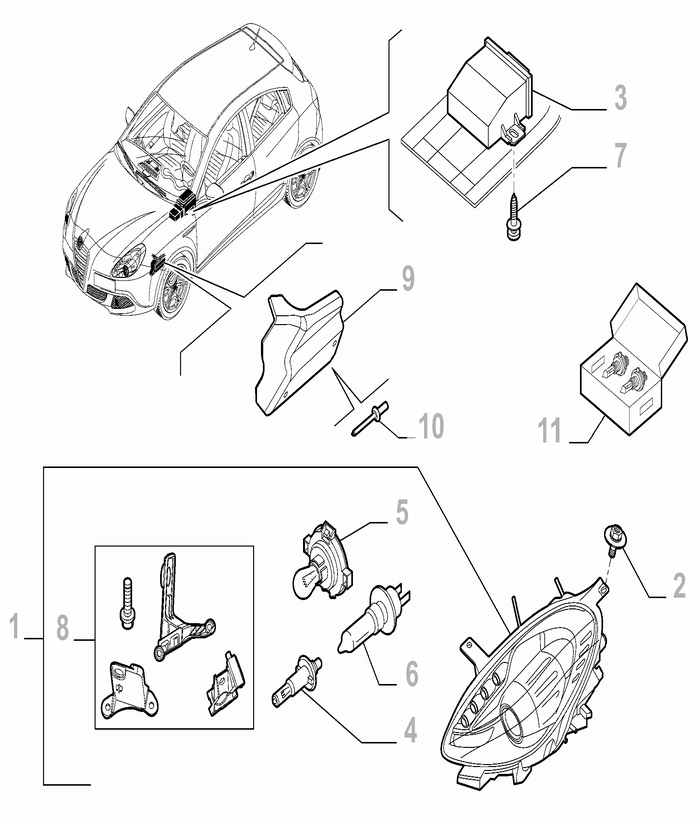 3
7
9
10
11
5
2
1
8
6
4